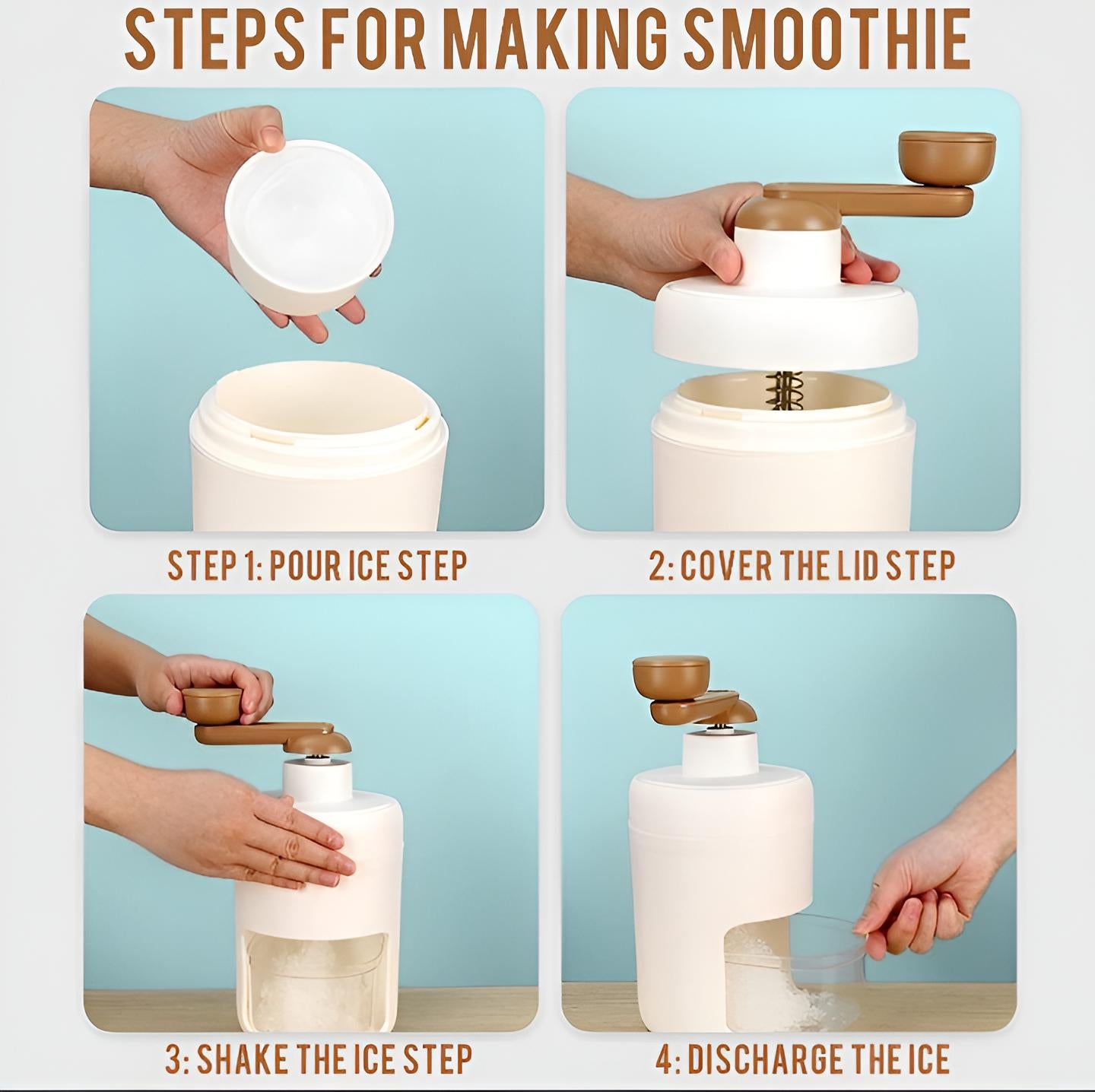 STEPS FOR MAKING SMOOTHIE

STEP 1: POUR ICE STEP

2: COVER THE LID STEP

3: SHAKE THE ICE STEP

4: DISCHARGE THE ICE